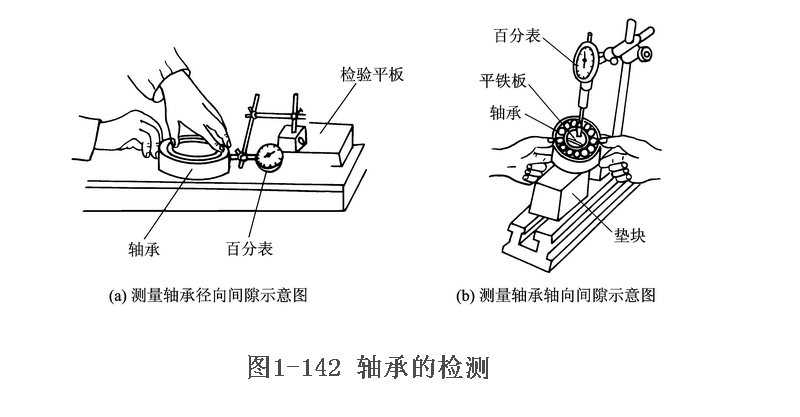 检验平板

轴承

百分表

(a) 测量轴承径向间隙示意图

百分表

平铁板

轴承

垫块

(b) 测量轴承轴向间隙示意图

图1-142 轴承的检测